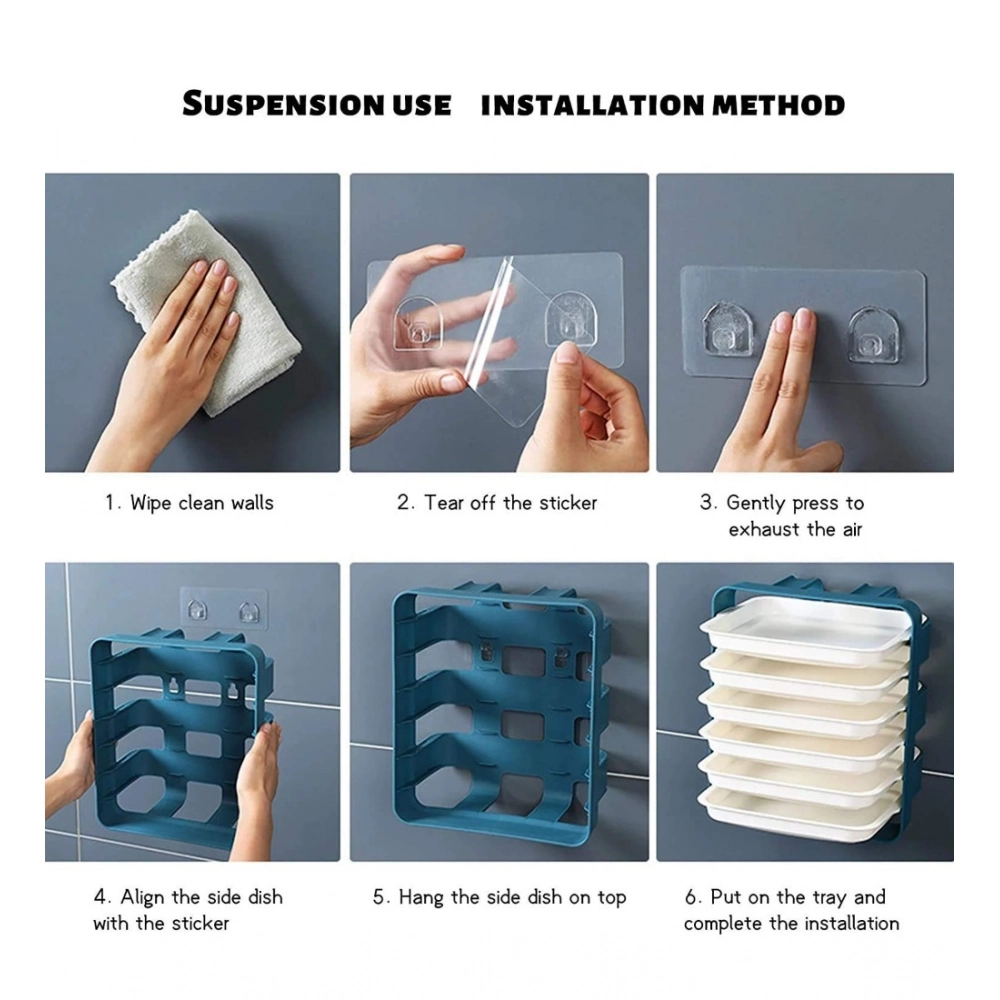 SUSPENSION USE INSTALLATION METHOD

1. Wipe clean walls

2. Tear off the sticker

3. Gently press to exhaust the air

4. Align the side dish with the sticker

5. Hang the side dish on top

6. Put on the tray and complete the installation